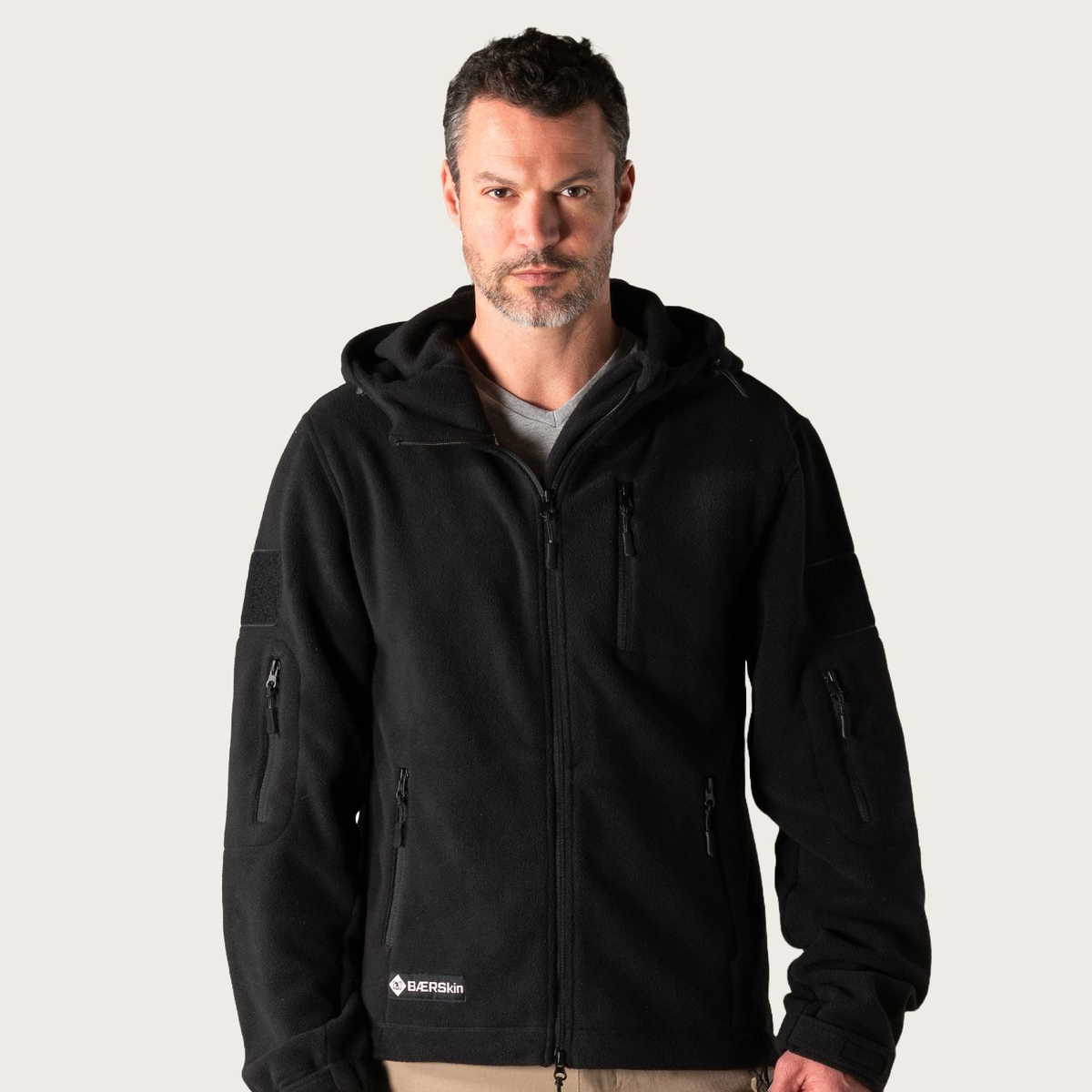 BÆRSkin