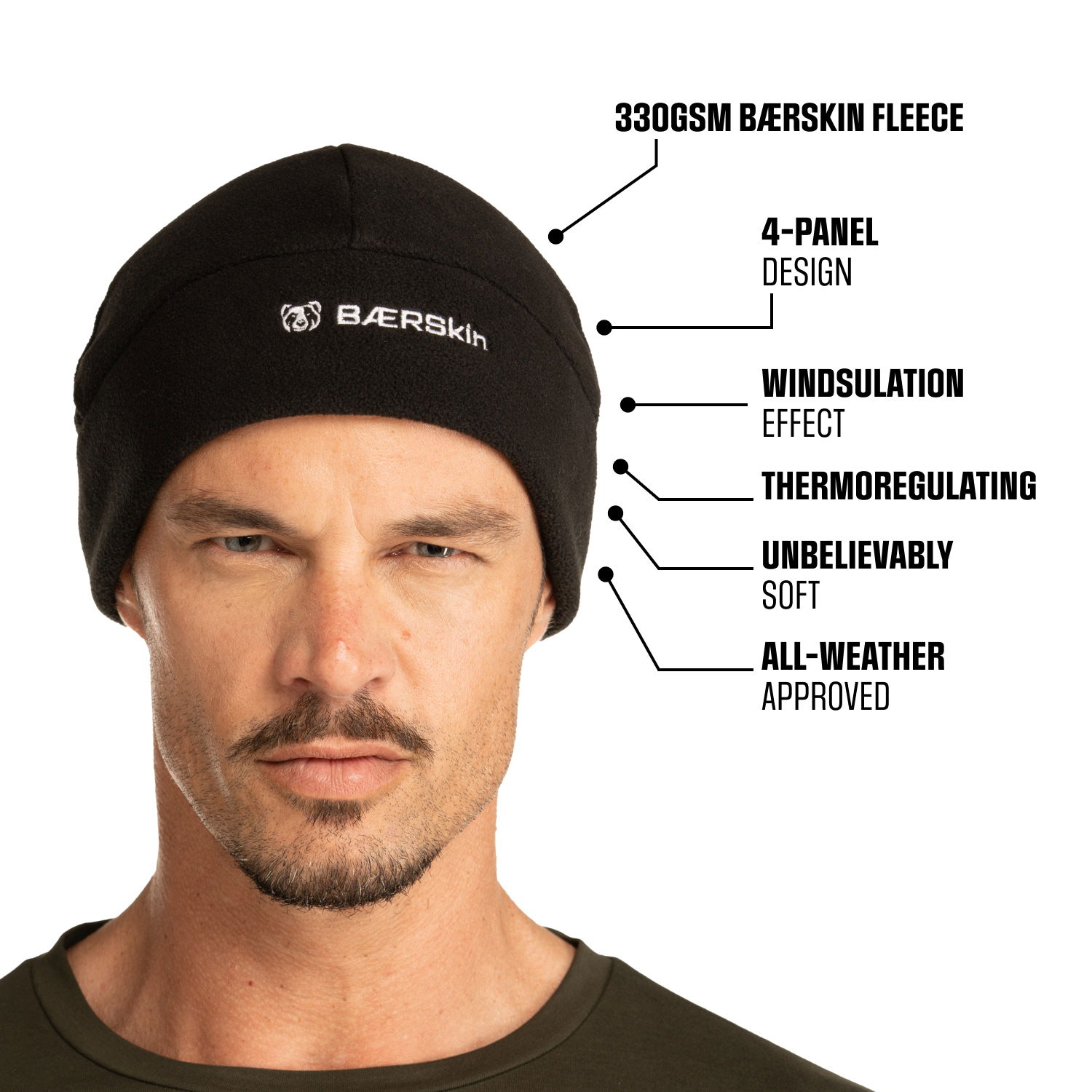 330GSM BÆRSKIN FLEECE

4-PANEL
DESIGN

BÆRSkin

WINDSULATION
EFFECT

THERMOREGULATING

UNBELIEVABLY
SOFT

ALL-WEATHER
APPROVED