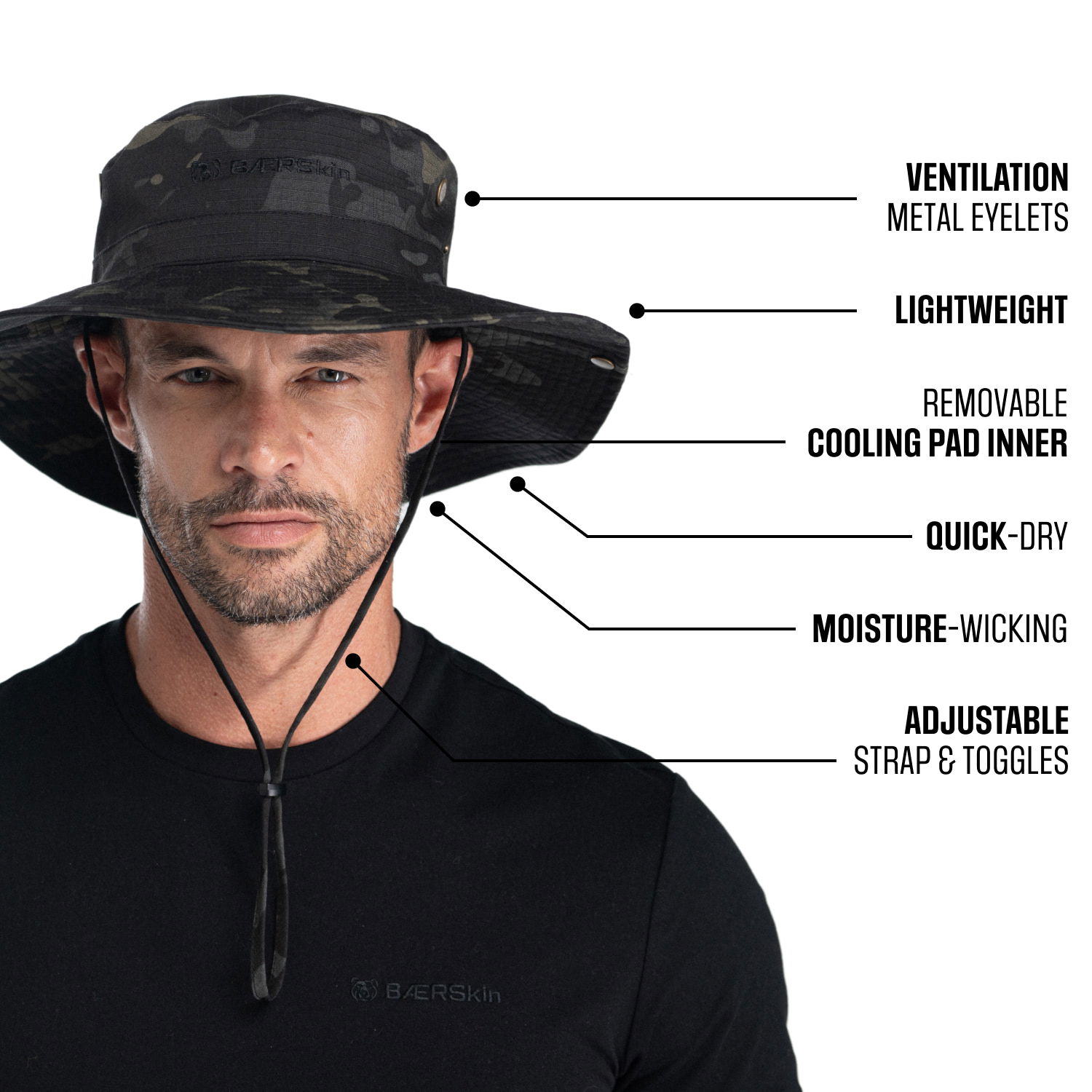 BÆRSkin

VENTILATION
METAL EYELETS

LIGHTWEIGHT

REMOVABLE
COOLING PAD INNER

QUICK-DRY

MOISTURE-WICKING

ADJUSTABLE
STRAP & TOGGLES

BÆRSkin