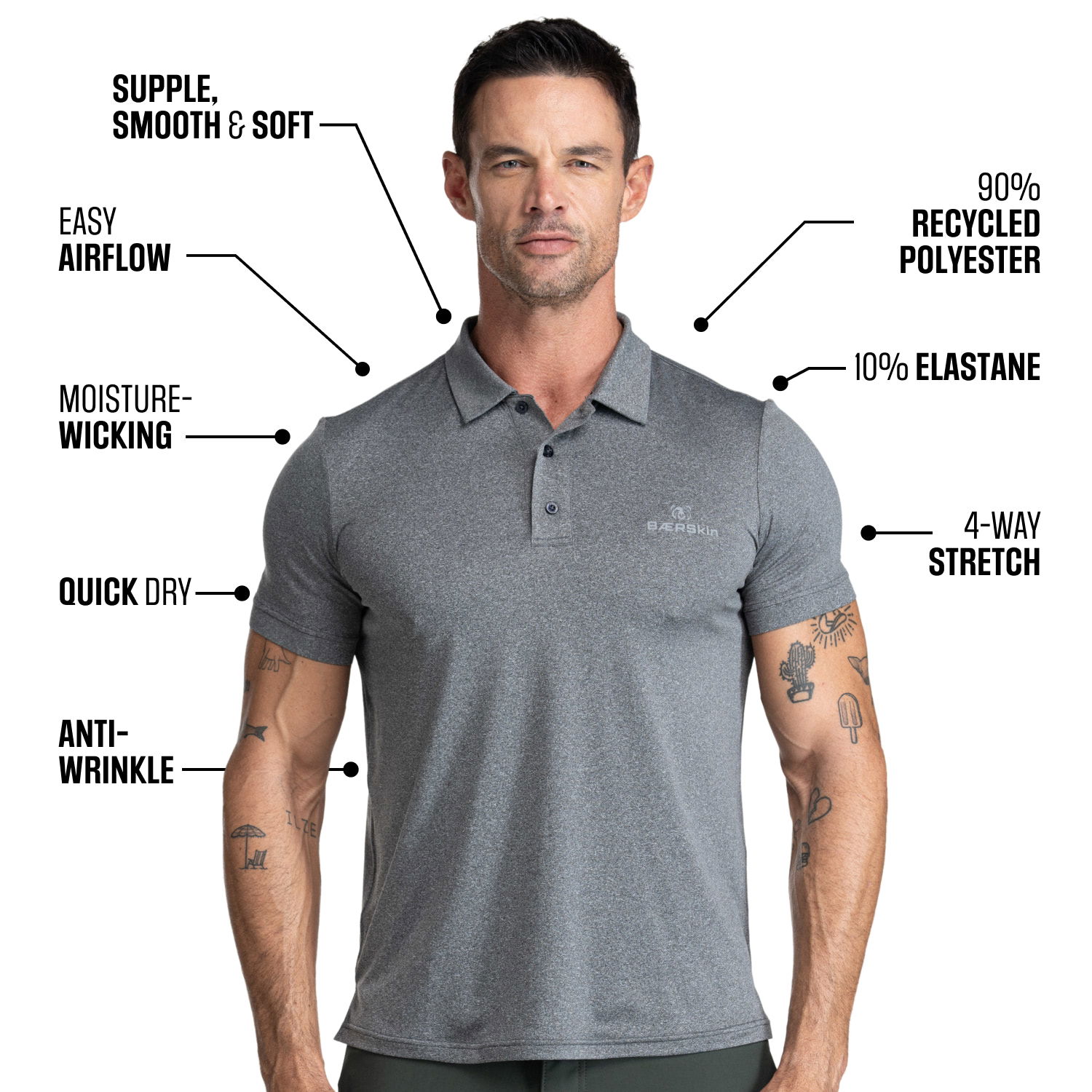 SUPPLE, SMOOTH & SOFT

EASY AIRFLOW

MOISTURE-WICKING

QUICK DRY

ANTI-WRINKLE

90% RECYCLED POLYESTER

10% ELASTANE

4-WAY STRETCH

BÆRSkin