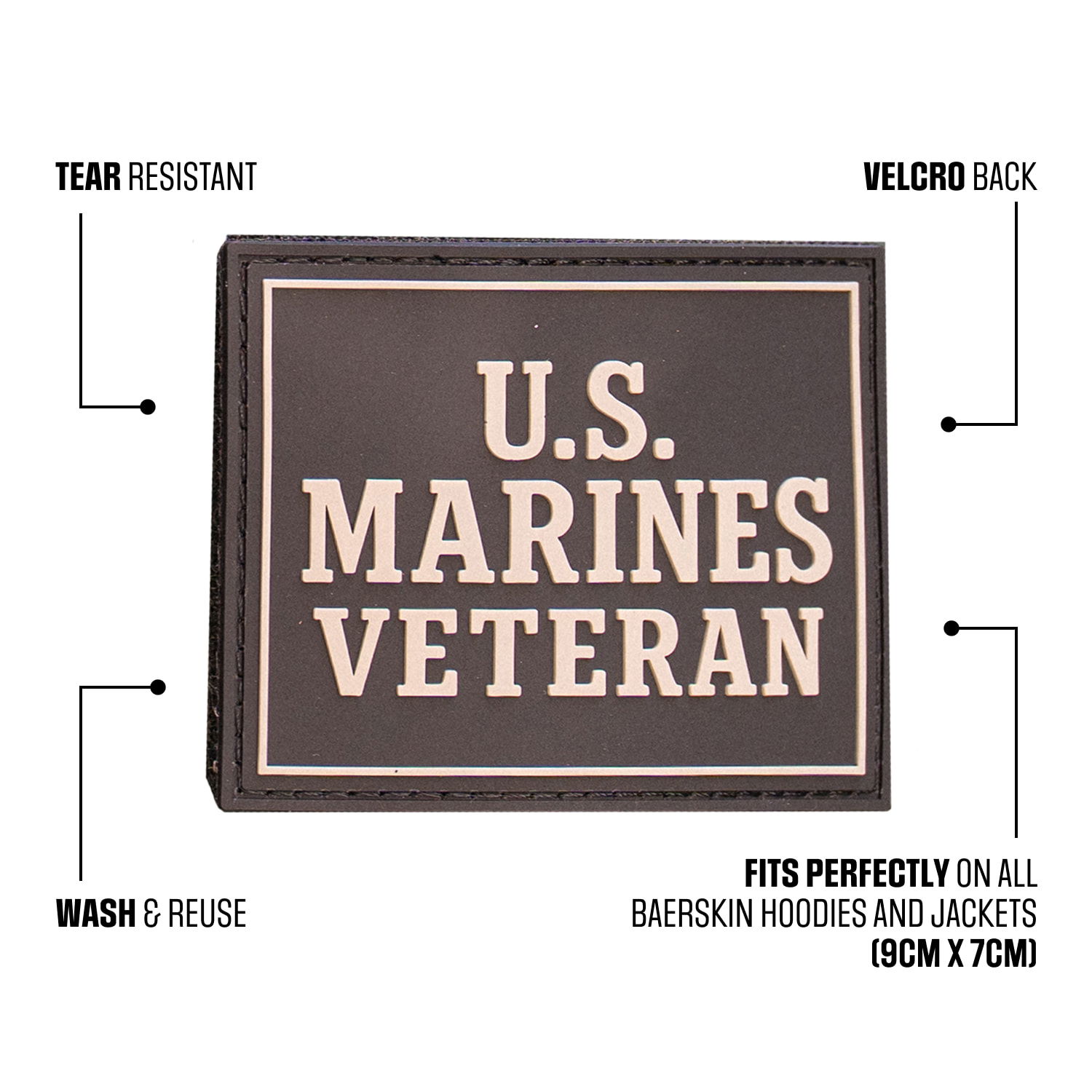 TEAR RESISTANT

VELCRO BACK

U.S.
MARINES
VETERAN

WASH & REUSE

FITS PERFECTLY ON ALL BAERSKIN HOODIES AND JACKETS (9CM X 7CM)