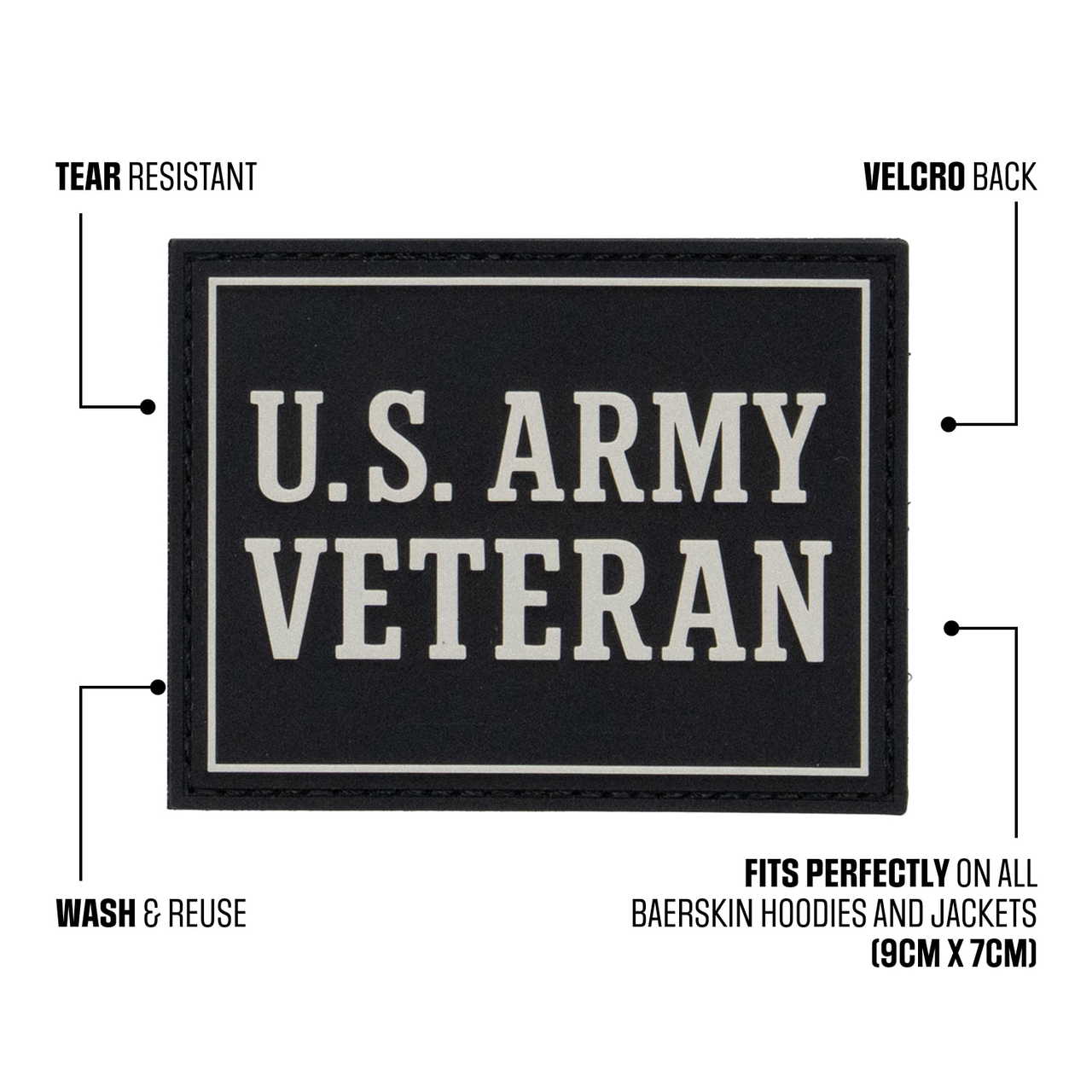 TEAR RESISTANT

VELCRO BACK

U.S. ARMY
VETERAN

WASH & REUSE

FITS PERFECTLY ON ALL BAERSKIN HOODIES AND JACKETS (9CM X 7CM)