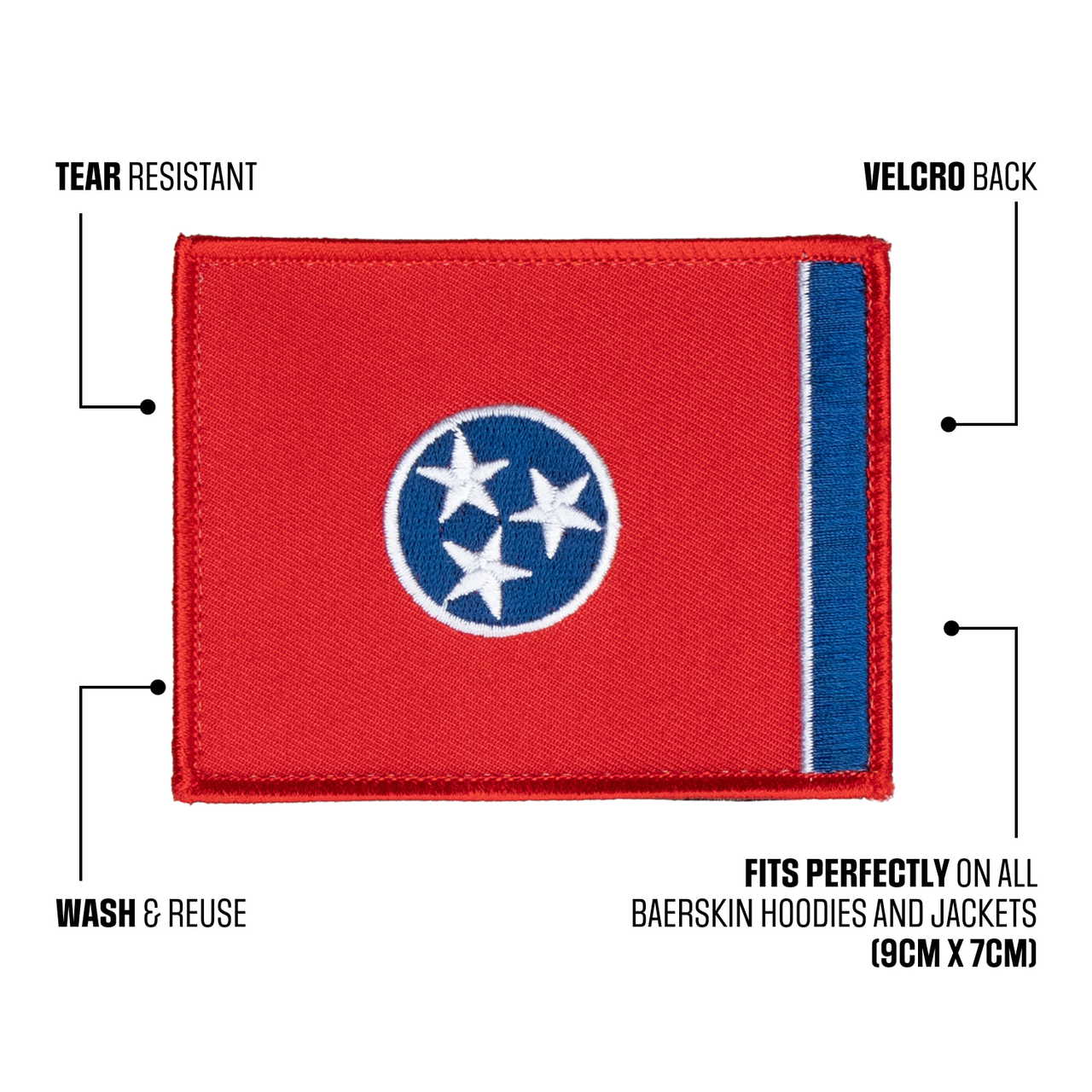 TEAR RESISTANT

VELCRO BACK

WASH & REUSE

FITS PERFECTLY ON ALL BAERSKIN HOODIES AND JACKETS (9CM X 7CM)