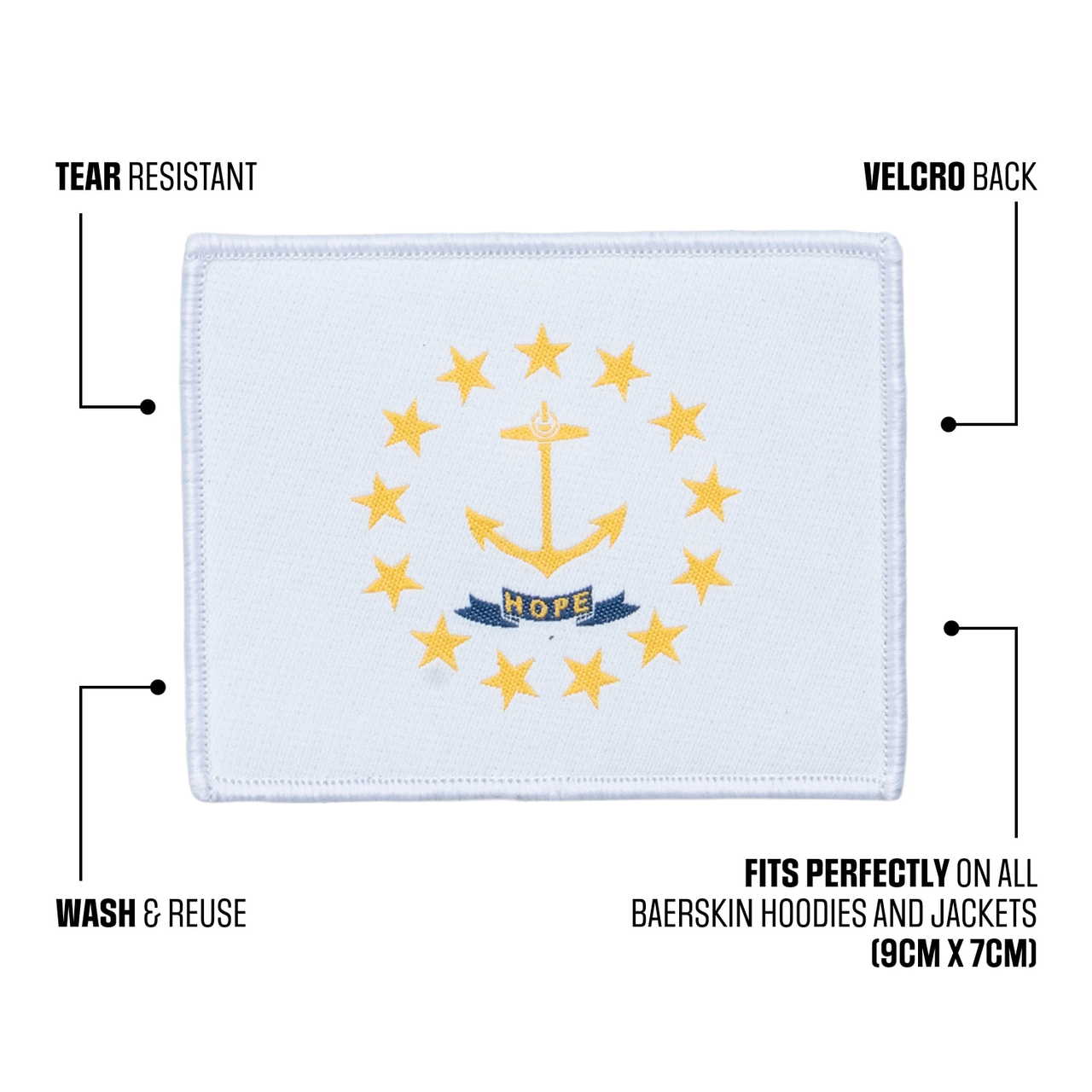 TEAR RESISTANT

VELCRO BACK

HOPE

WASH & REUSE

FITS PERFECTLY ON ALL BAERSKIN HOODIES AND JACKETS (9CM X 7CM)