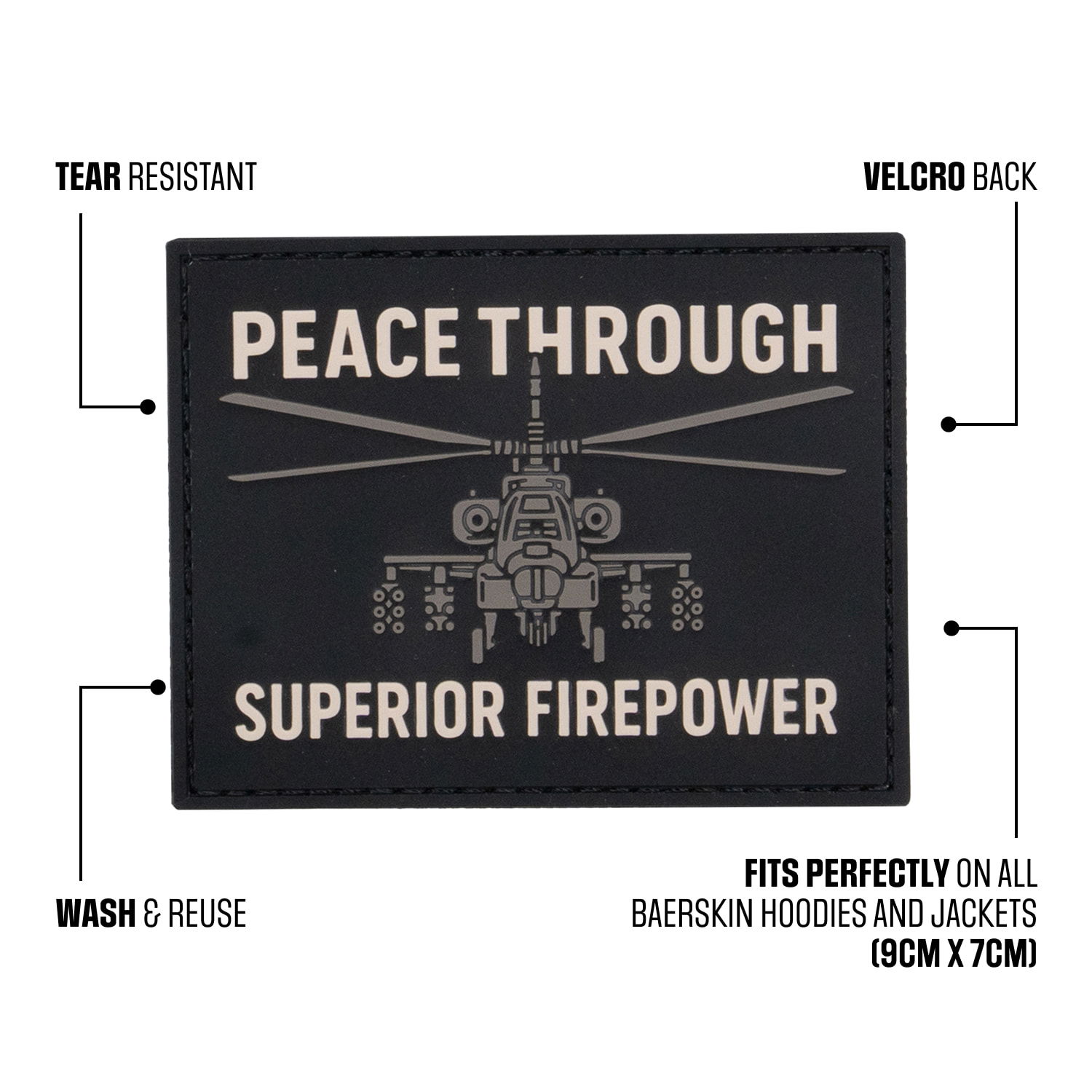 TEAR RESISTANT

VELCRO BACK

PEACE THROUGH

SUPERIOR FIREPOWER

WASH & REUSE

FITS PERFECTLY ON ALL BAERSKIN HOODIES AND JACKETS (9CM X 7CM)