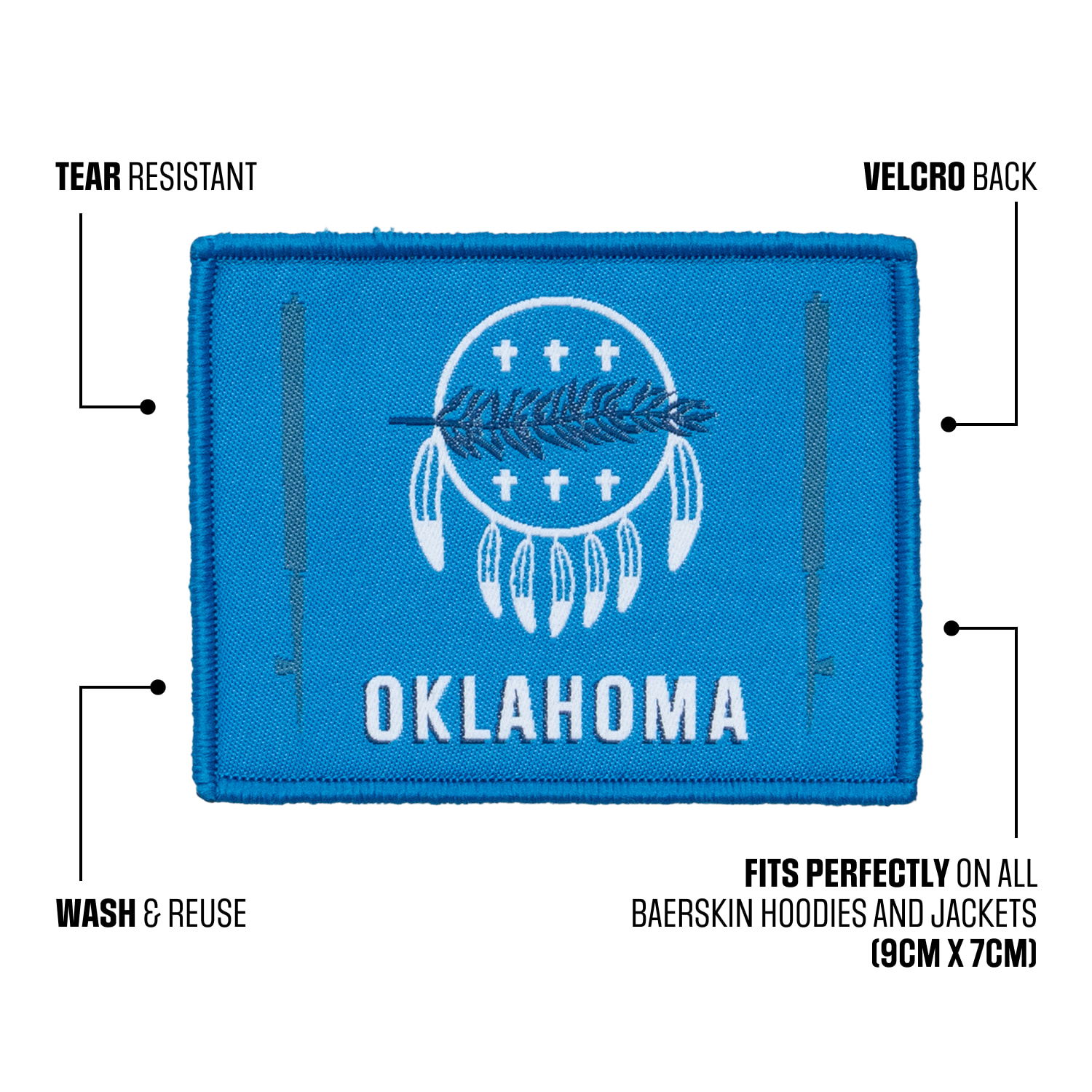 TEAR RESISTANT

VELCRO BACK

OKLAHOMA

WASH & REUSE

FITS PERFECTLY ON ALL BAERSKIN HOODIES AND JACKETS (9CM X 7CM)