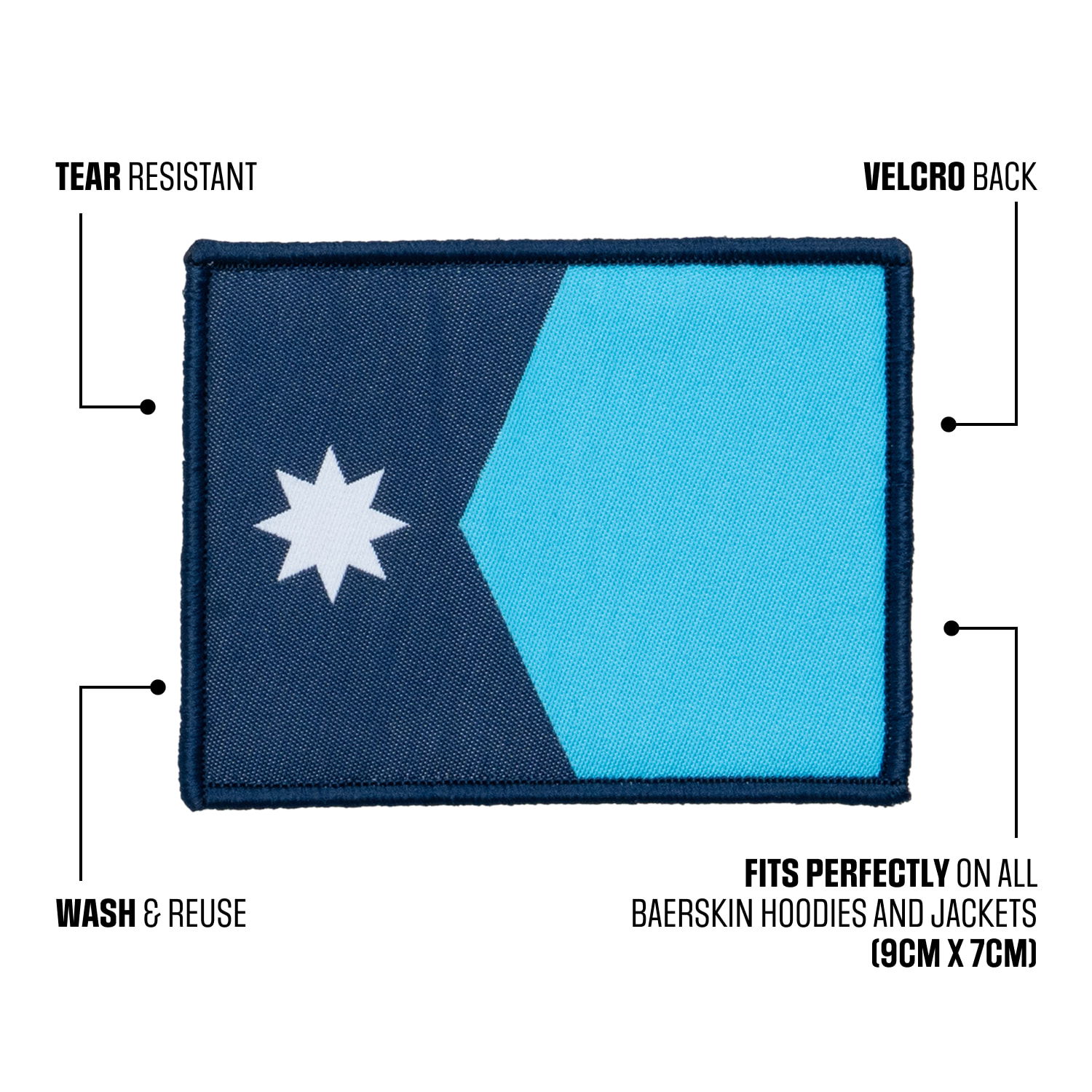 TEAR RESISTANT

VELCRO BACK

WASH & REUSE

FITS PERFECTLY ON ALL BAERSKIN HOODIES AND JACKETS (9CM X 7CM)