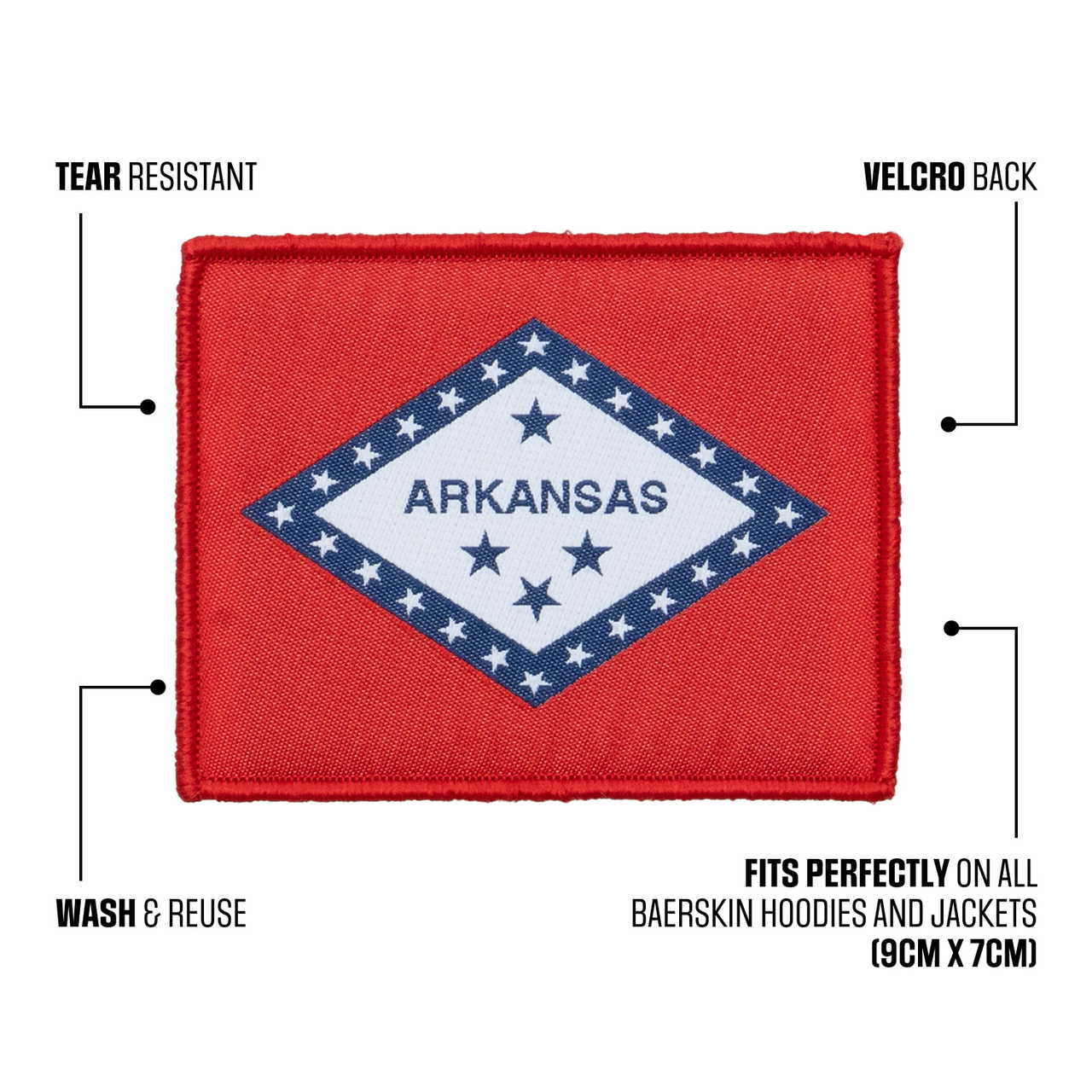 TEAR RESISTANT

VELCRO BACK

ARKANSAS

WASH & REUSE

FITS PERFECTLY ON ALL BAERSKIN HOODIES AND JACKETS (9CM X 7CM)