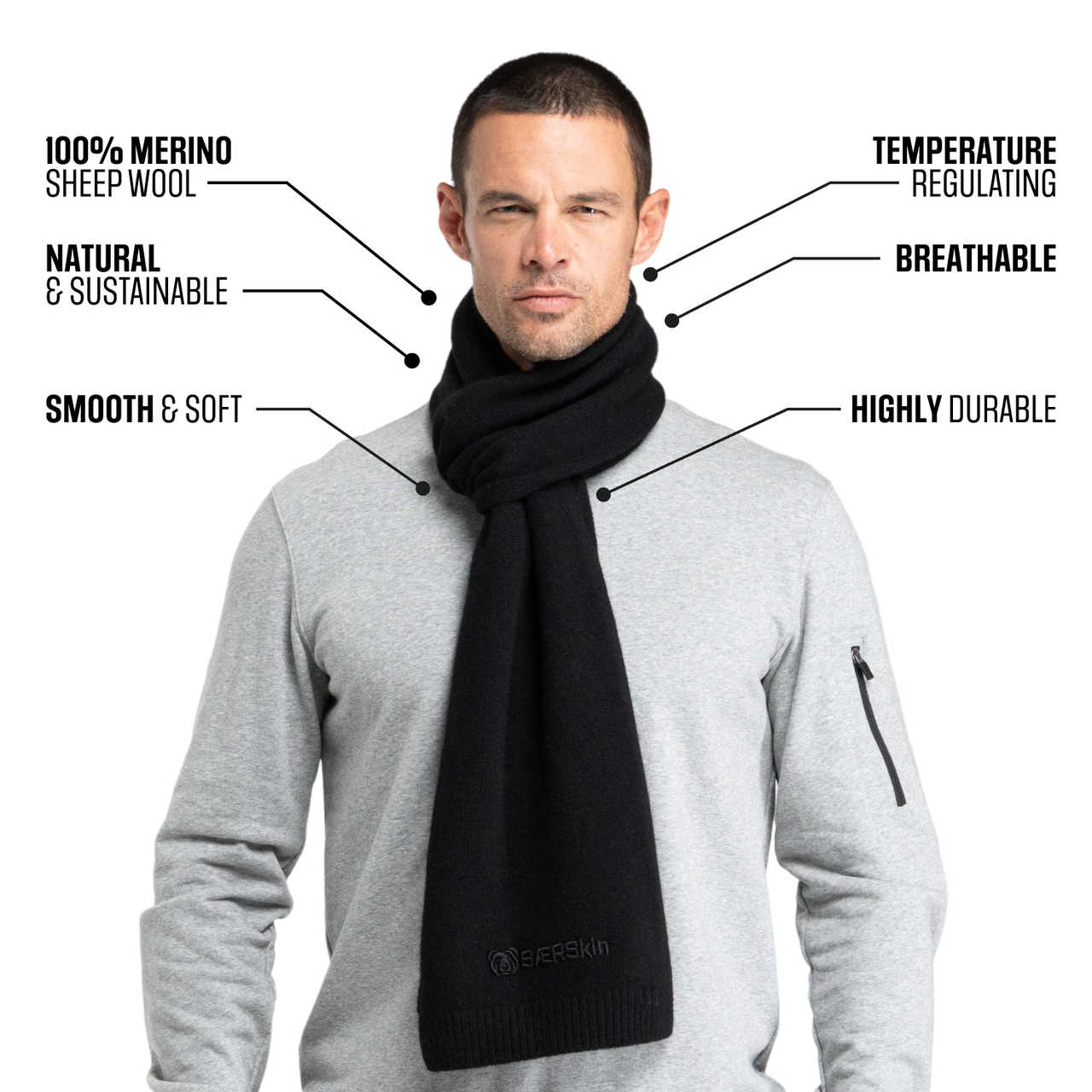 100% MERINO
SHEEP WOOL

NATURAL
& SUSTAINABLE

SMOOTH & SOFT

TEMPERATURE
REGULATING

BREATHABLE

HIGHLY DURABLE

BÆRSkin