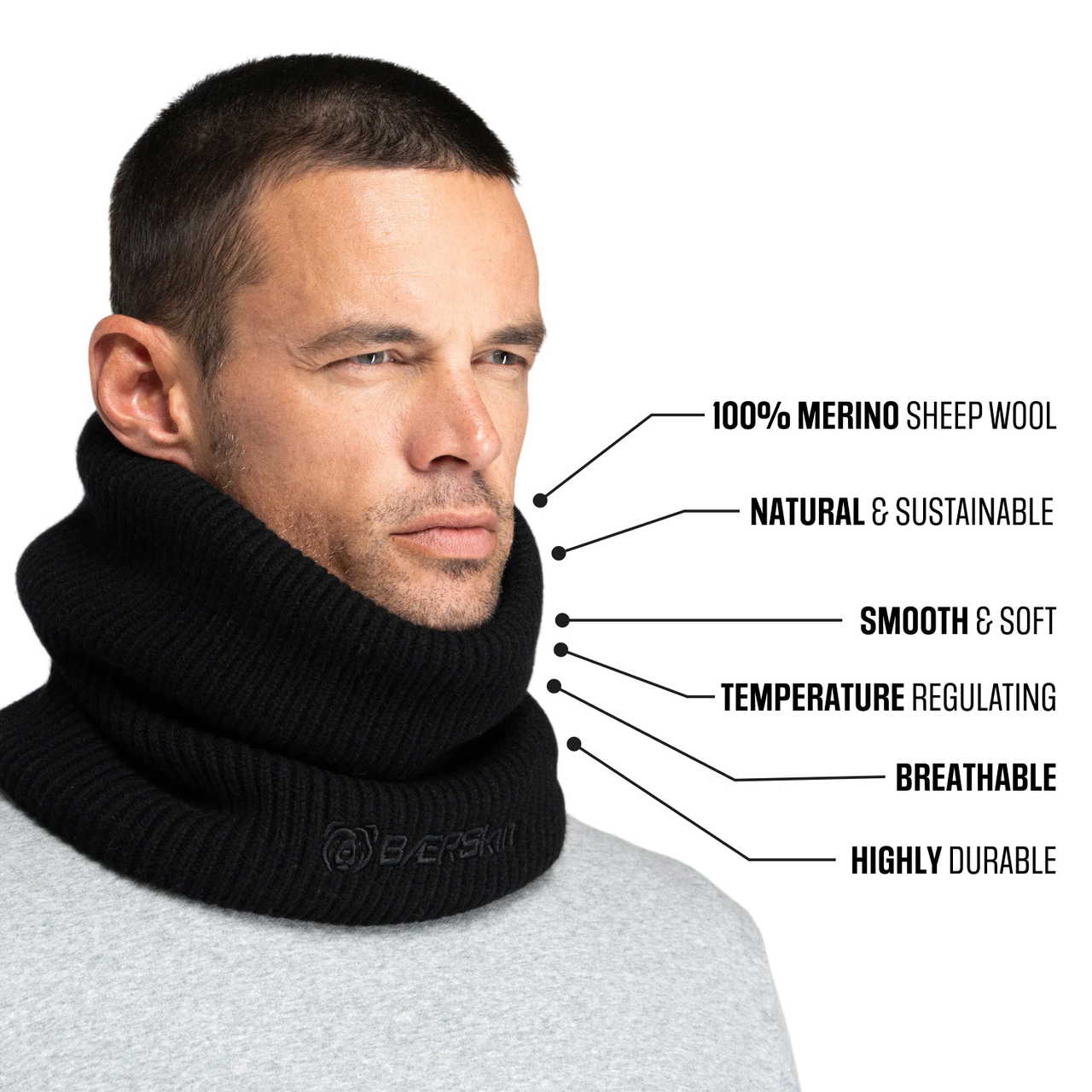 100% MERINO SHEEP WOOL

NATURAL & SUSTAINABLE

SMOOTH & SOFT

TEMPERATURE REGULATING

BREATHABLE

HIGHLY DURABLE

BÆRSKIN