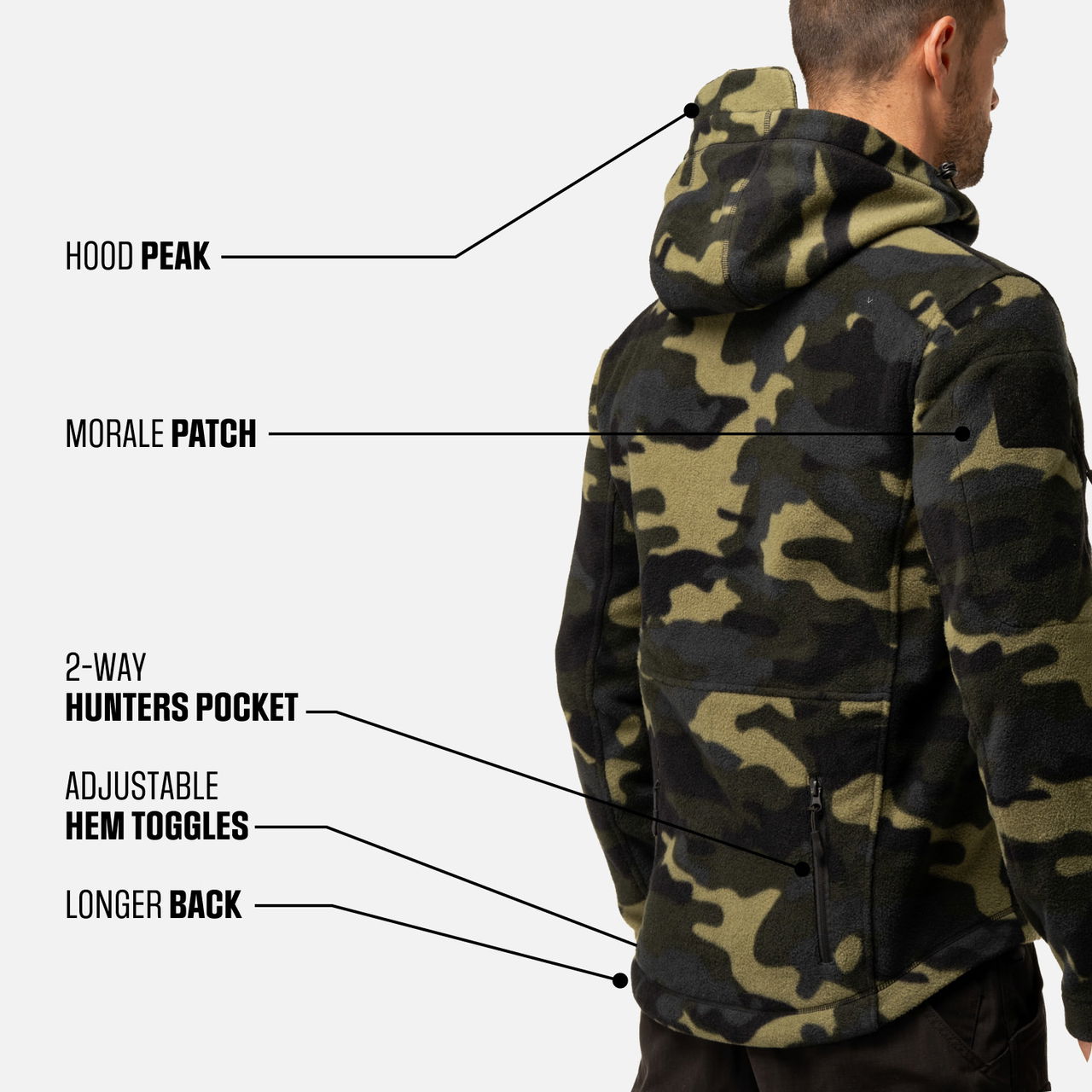 HOOD PEAK

MORALE PATCH

2-WAY
HUNTERS POCKET

ADJUSTABLE
HEM TOGGLES

LONGER BACK