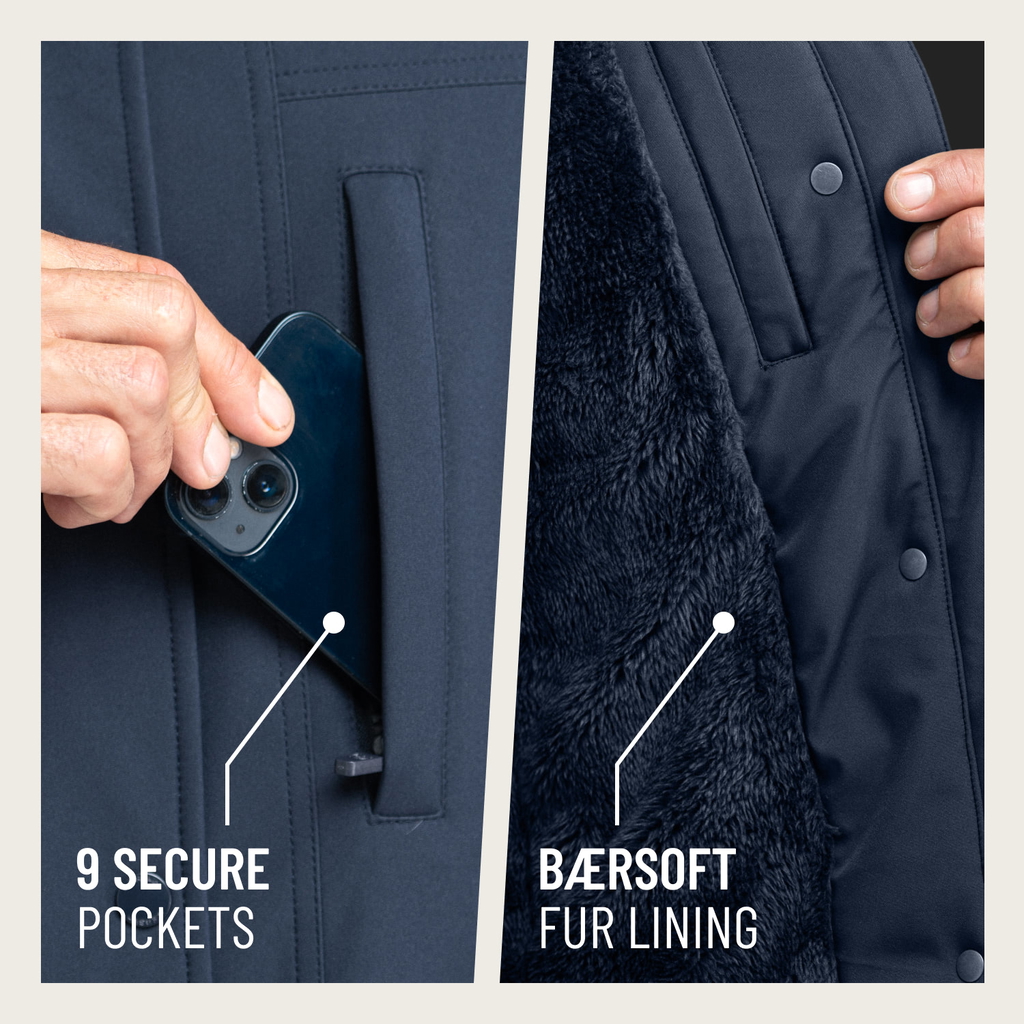 9 SECURE
POCKETS

BÆRSOFT
FUR LINING