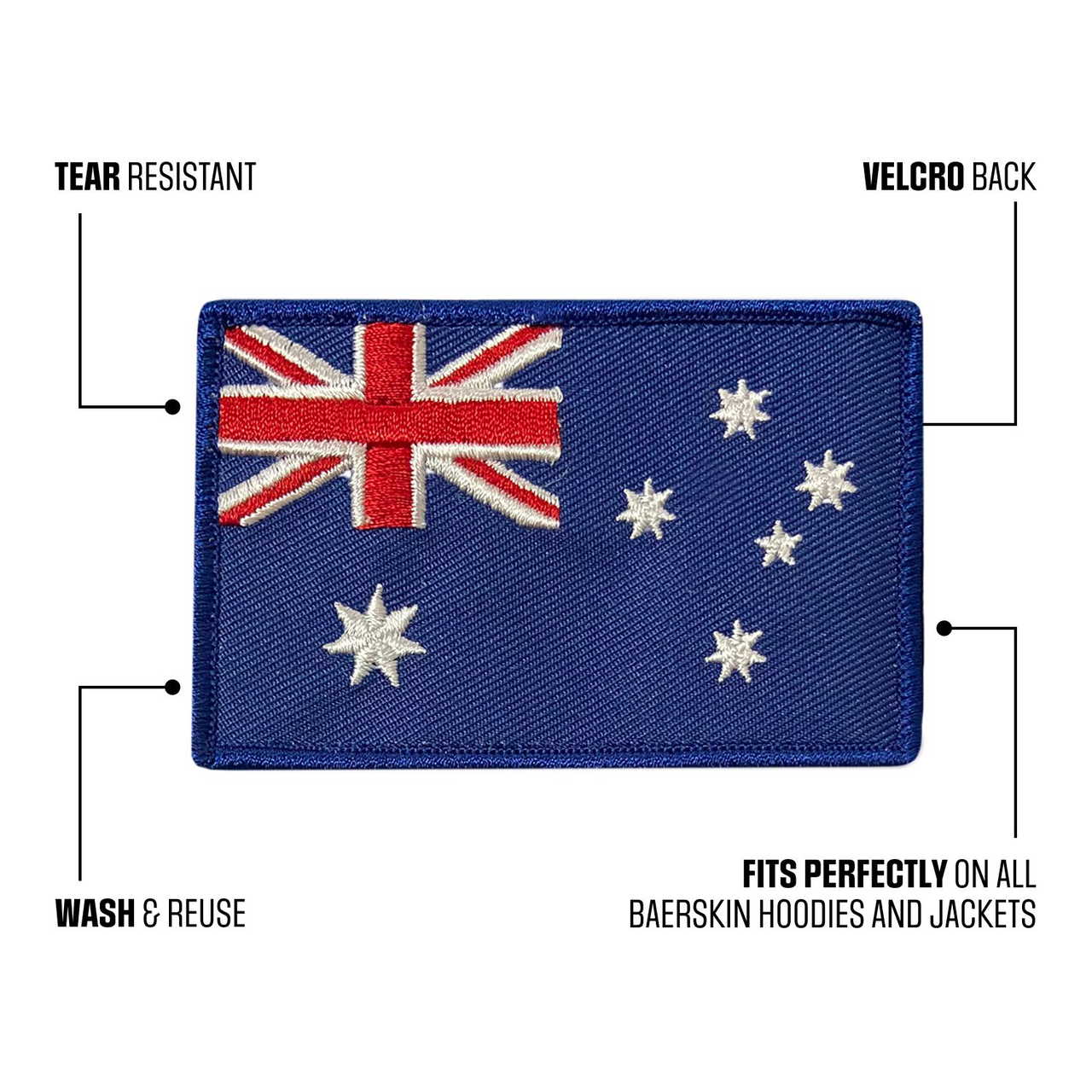 TEAR RESISTANT

VELCRO BACK

WASH & REUSE

FITS PERFECTLY ON ALL BAERSKIN HOODIES AND JACKETS