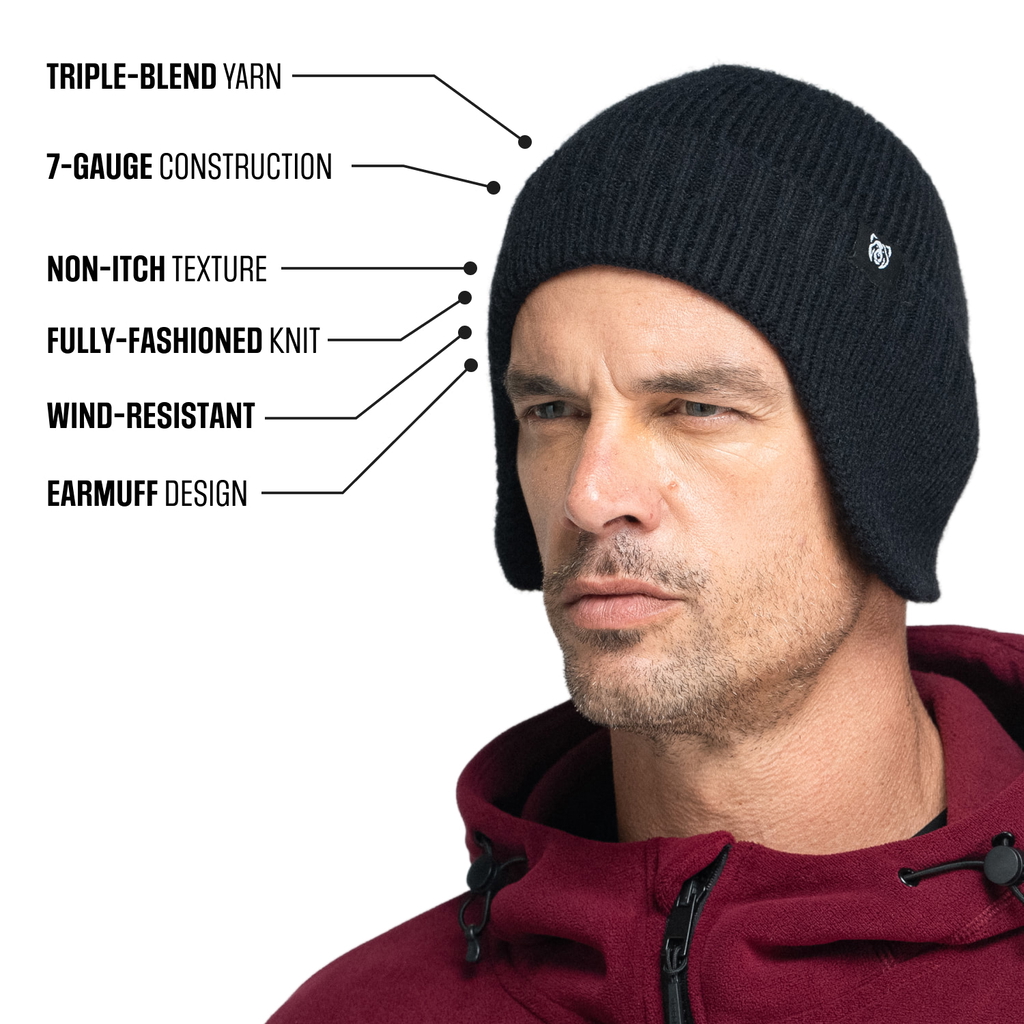 TRIPLE-BLEND YARN

7-GAUGE CONSTRUCTION

NON-ITCH TEXTURE

FULLY-FASHIONED KNIT

WIND-RESISTANT

EARMUFF DESIGN