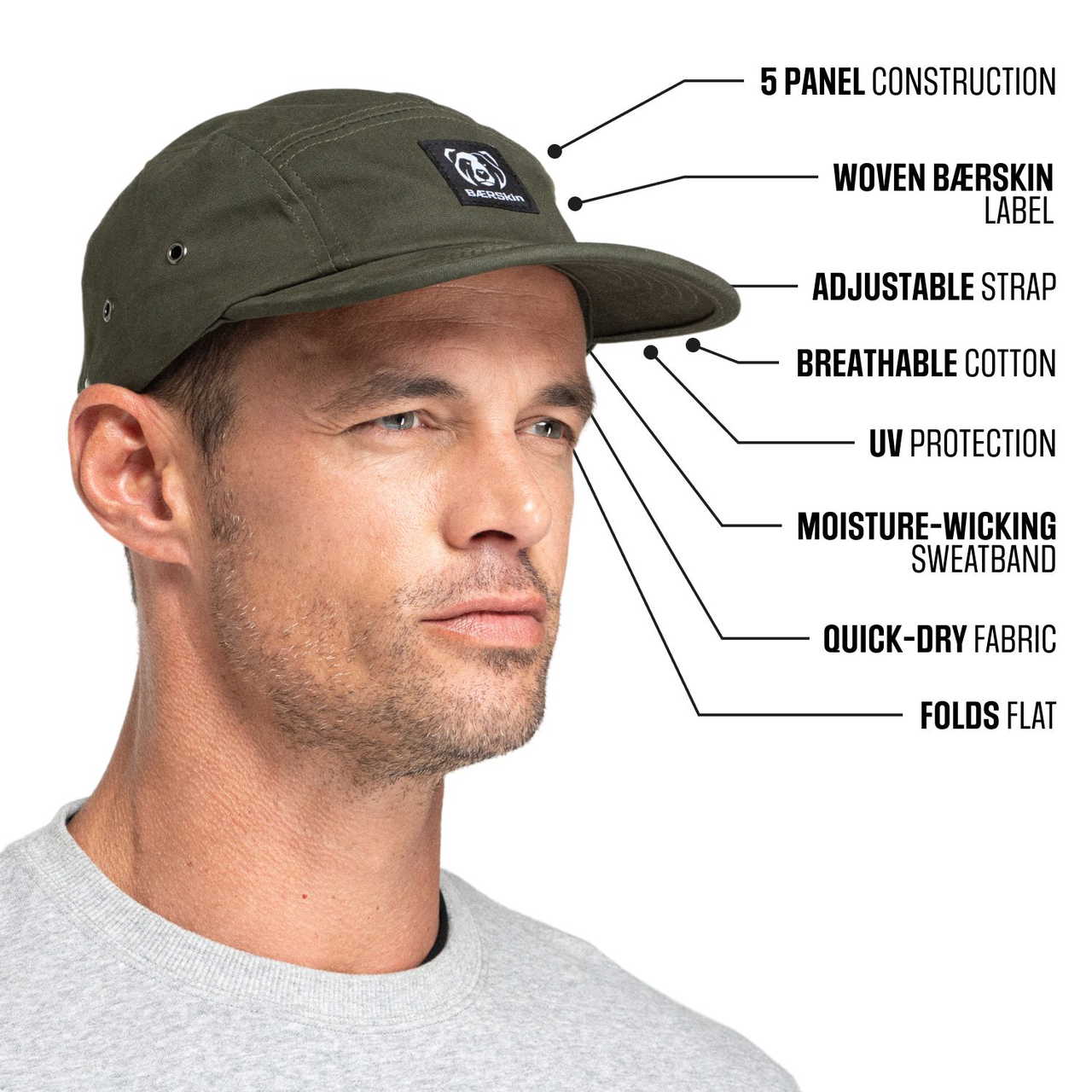 BÆRSkin

5 PANEL CONSTRUCTION

WOVEN BÆRSKIN LABEL

ADJUSTABLE STRAP

BREATHABLE COTTON

UV PROTECTION

MOISTURE-WICKING SWEATBAND

QUICK-DRY FABRIC

FOLDS FLAT